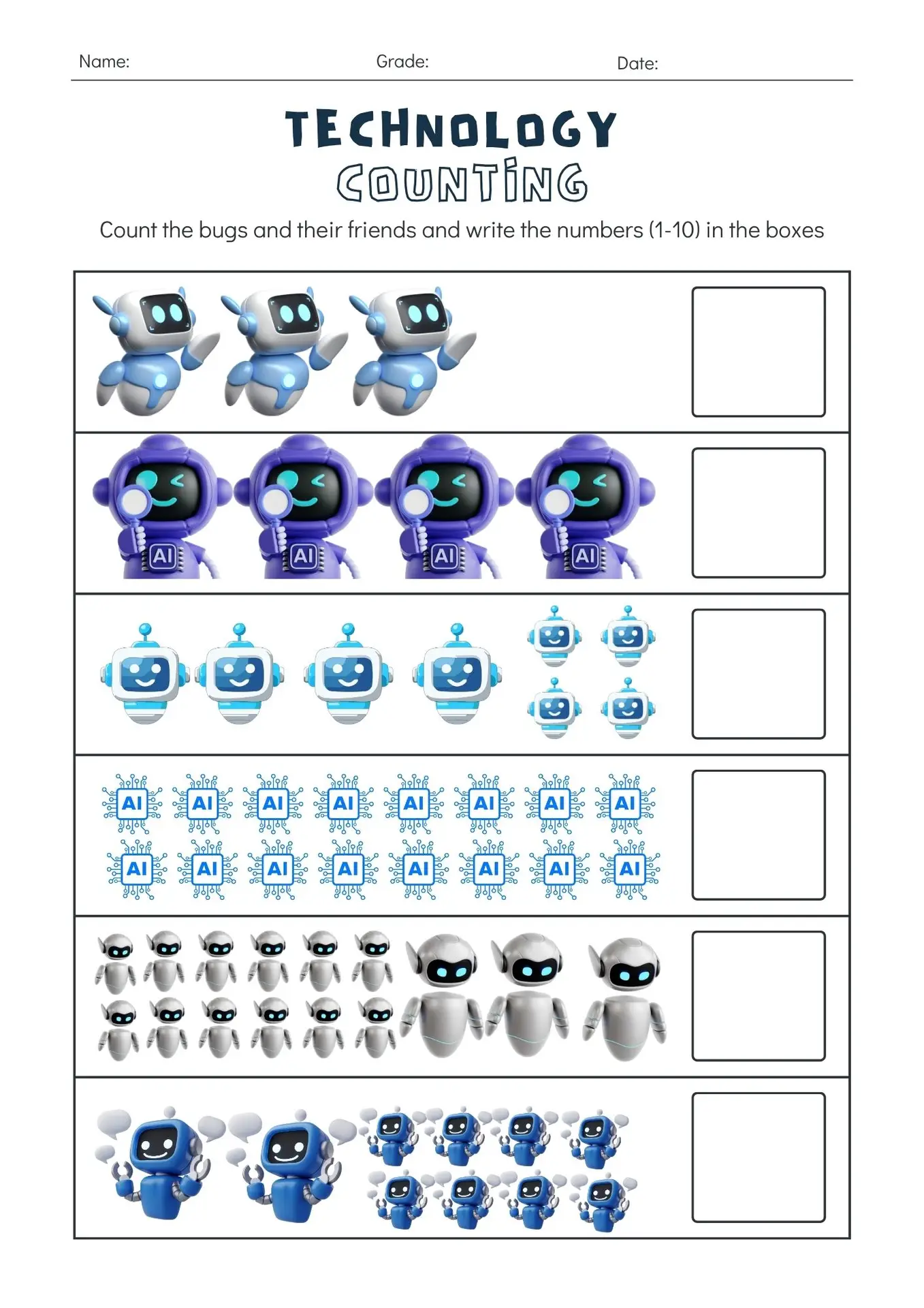 Name: Grade: Date:

TECHNOLOGY
COUNTING

Count the bugs and their friends and write the numbers (1-10) in the boxes

AI AI AI AI

AI AI AI AI AI AI AI AI
AI AI AI AI AI AI AI AI